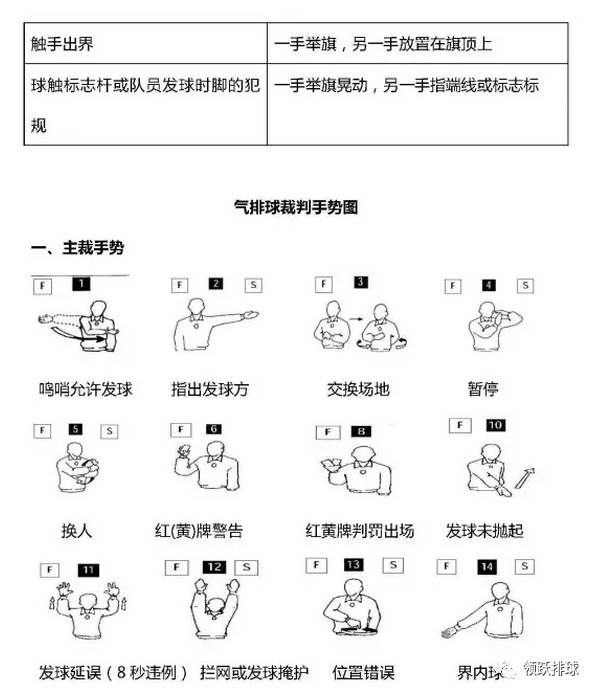 | 触手出界 | 一手举旗，另一手放置在旗顶上 |
|---|---|
| 球触标志杆或队员发球时脚的犯规 | 一手举旗晃动，另一手指端线或标志标 |

气排球裁判手势图

一、主裁手势

F 1
鸣哨允许发球

F 2 S
指出发球方

F 3
交换场地

F 4 S
暂停

F 5 S
换人

F 6
红(黄)牌警告

F 8
红黄牌判罚出场

F 10
发球未抛起

F 11
发球延误（8秒违例）

F 12 S
拦网或发球掩护

F 13 S
位置错误

F 14 S
界内球

领跃排球